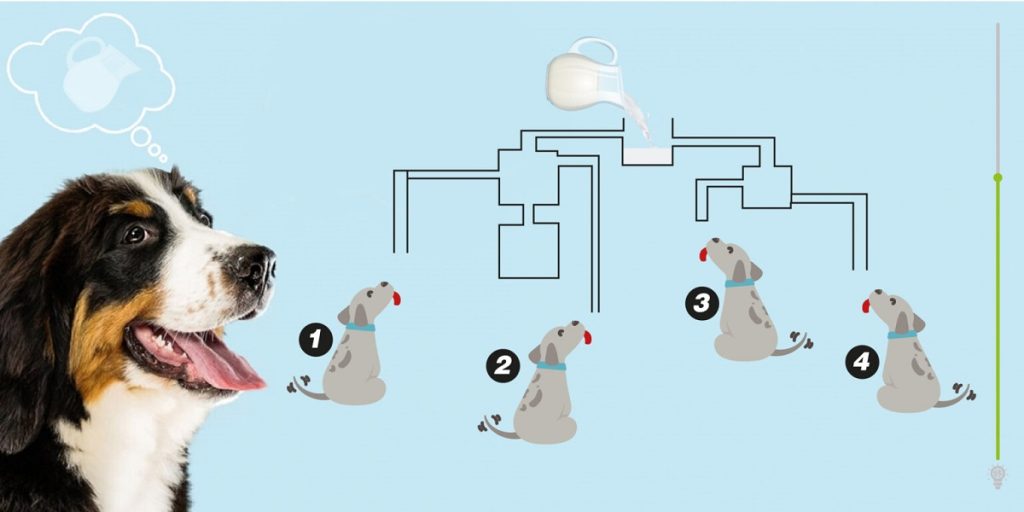 1
2
3
4