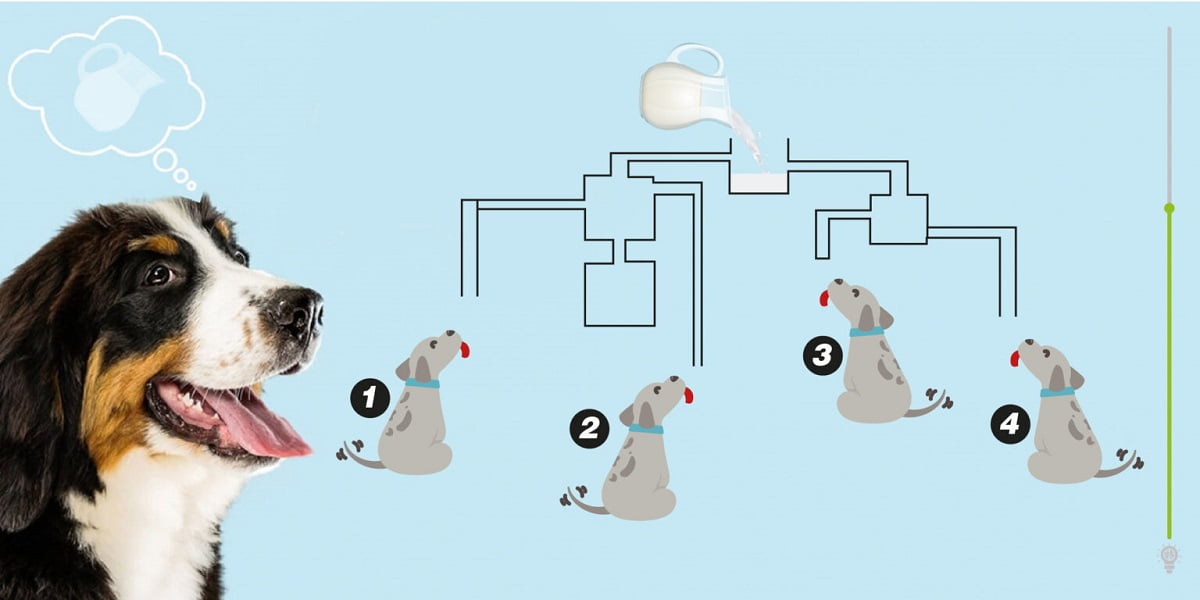 1
2
3
4